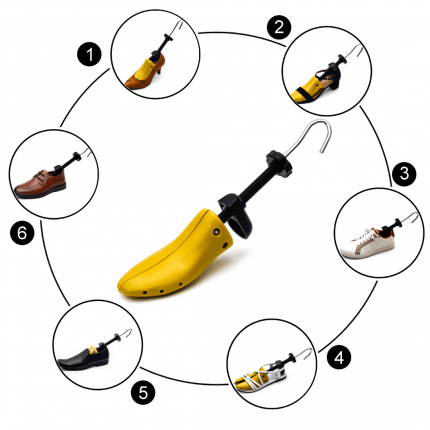 1
2
3
4
5
6