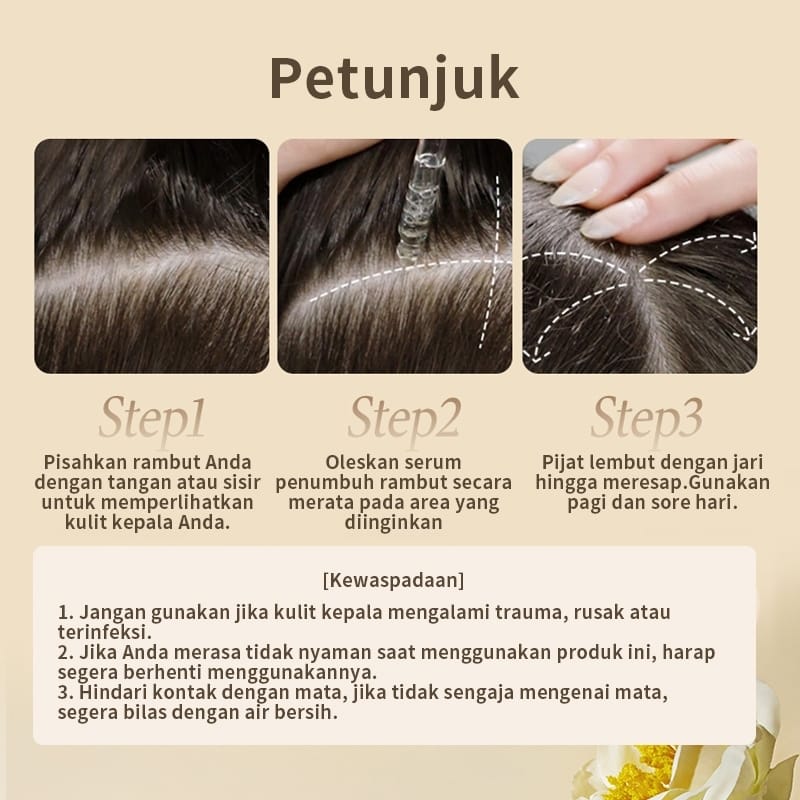 Petunjuk

Step1
Pisahkan rambut Anda dengan tangan atau sisir untuk memperlihatkan kulit kepala Anda.

Step2
Oleskan serum penumbuh rambut secara merata pada area yang diinginkan

Step3
Pijat lembut dengan jari hingga meresap.Gunakan pagi dan sore hari.

[Kewaspadaan]

1. Jangan gunakan jika kulit kepala mengalami trauma, rusak atau terinfeksi.
2. Jika Anda merasa tidak nyaman saat menggunakan produk ini, harap segera berhenti menggunakannya.
3. Hindari kontak dengan mata, jika tidak sengaja mengenai mata, segera bilas dengan air bersih.