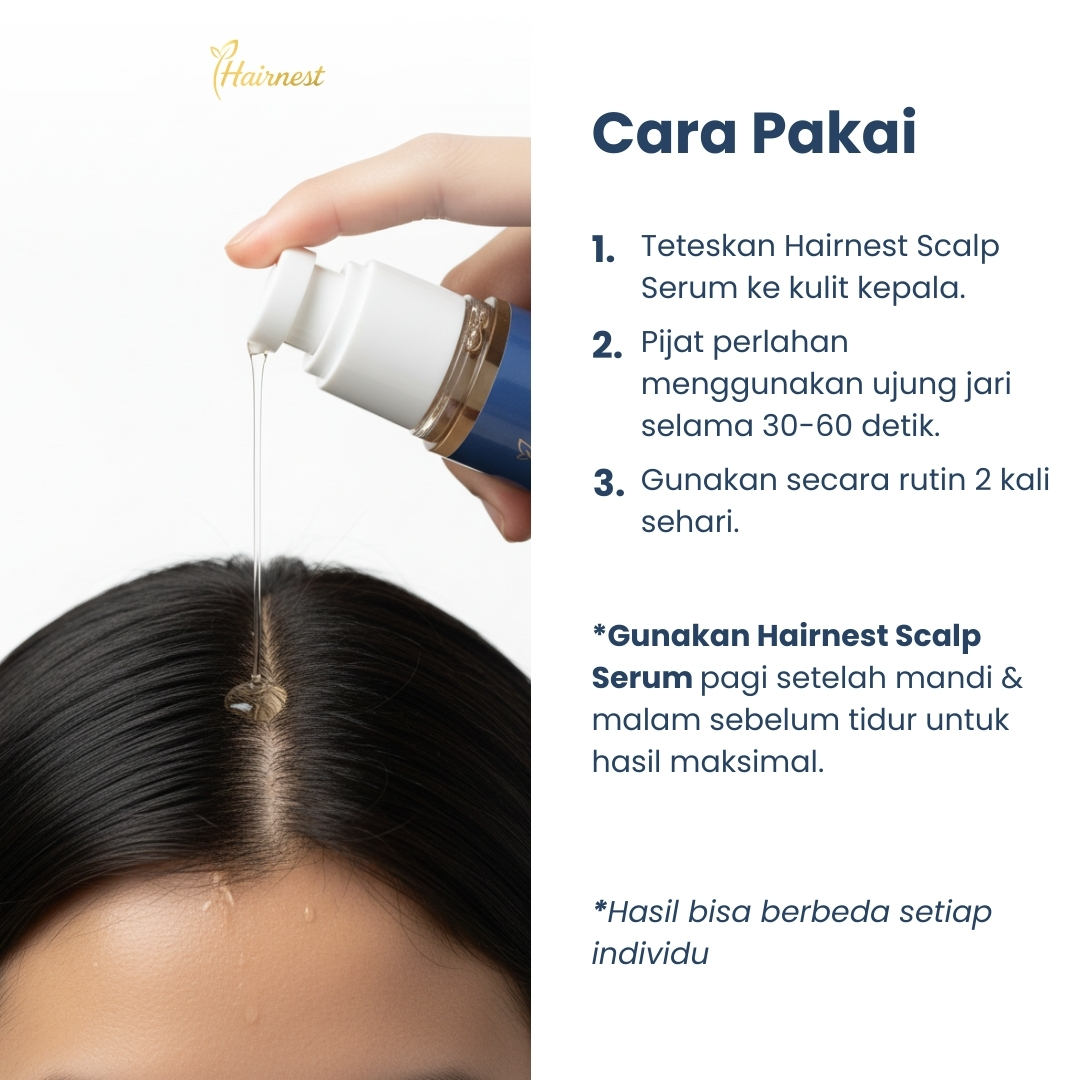 Hairnest

Cara Pakai

1. Teteskan Hairnest Scalp Serum ke kulit kepala.

2. Pijat perlahan menggunakan ujung jari selama 30-60 detik.

3. Gunakan secara rutin 2 kali sehari.

*Gunakan Hairnest Scalp Serum pagi setelah mandi & malam sebelum tidur untuk hasil maksimal.

*Hasil bisa berbeda setiap individu