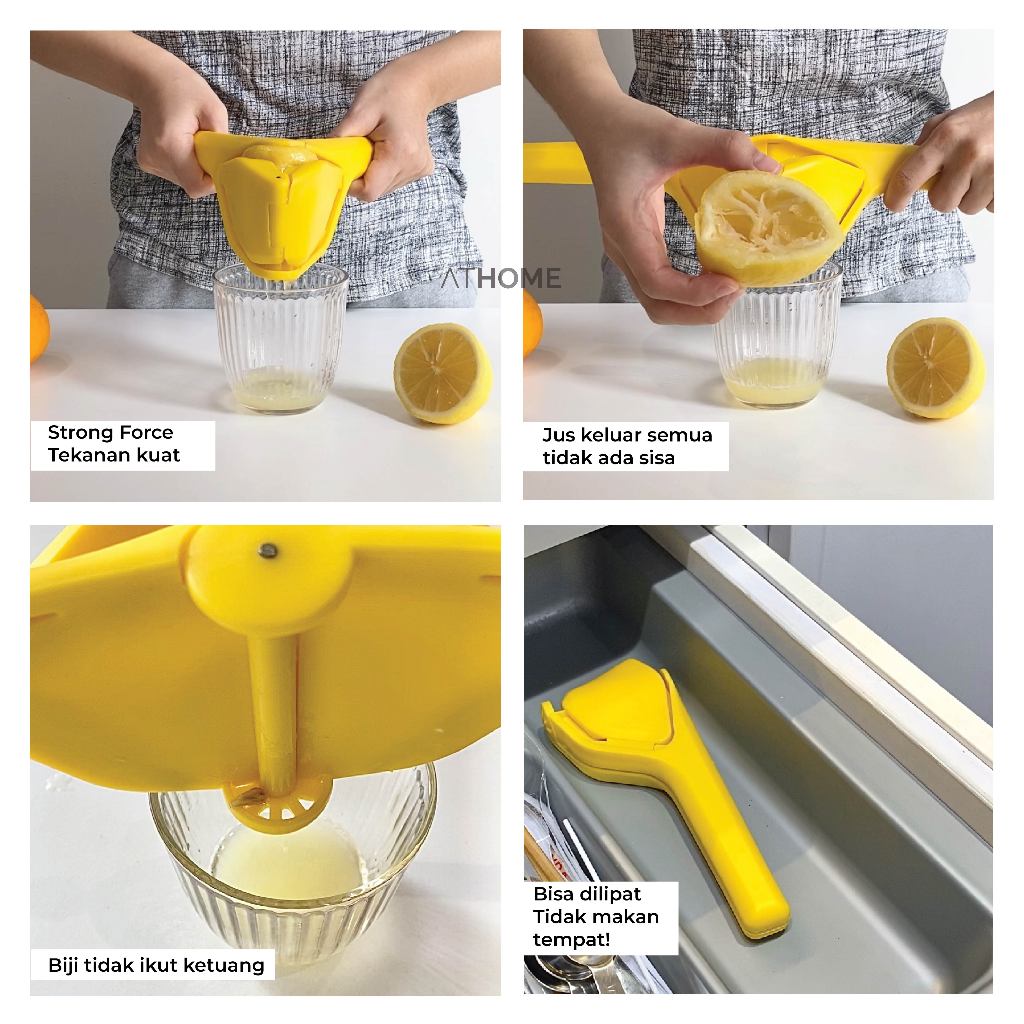 ATHOME

Strong Force
Tekanan kuat

Jus keluar semua
tidak ada sisa

Biji tidak ikut ketuang

Bisa dilipat
Tidak makan
tempat!