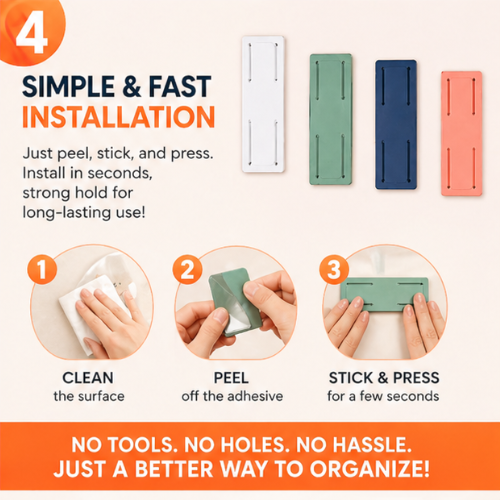 4

SIMPLE & FAST
INSTALLATION

Just peel, stick, and press. Install in seconds, strong hold for long-lasting use!

1

CLEAN
the surface

2

PEEL
off the adhesive

3

STICK & PRESS
for a few seconds

NO TOOLS. NO HOLES. NO HASSLE.
JUST A BETTER WAY TO ORGANIZE!