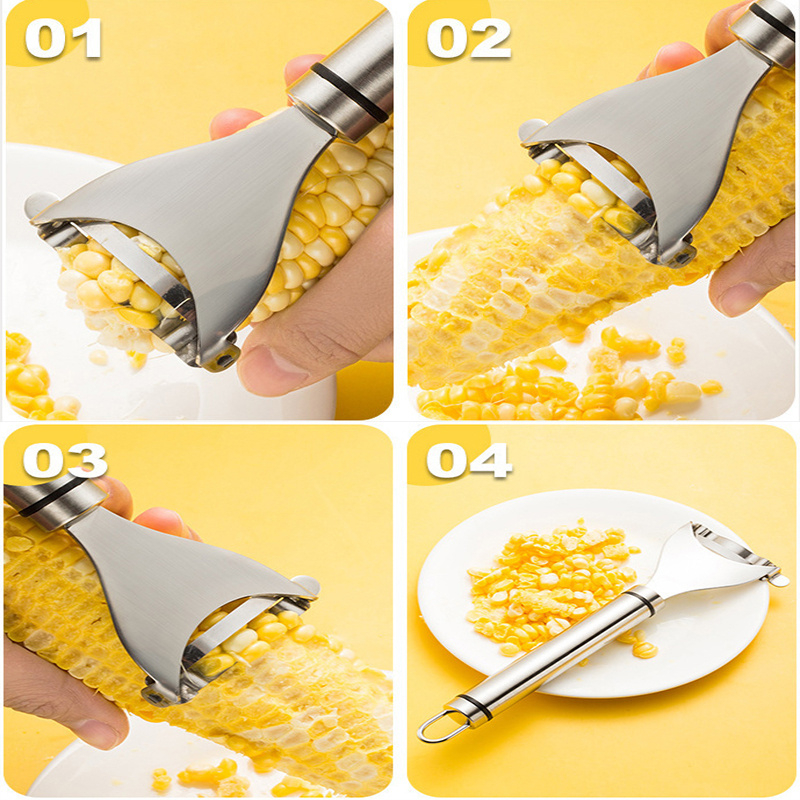 01

02

03

04