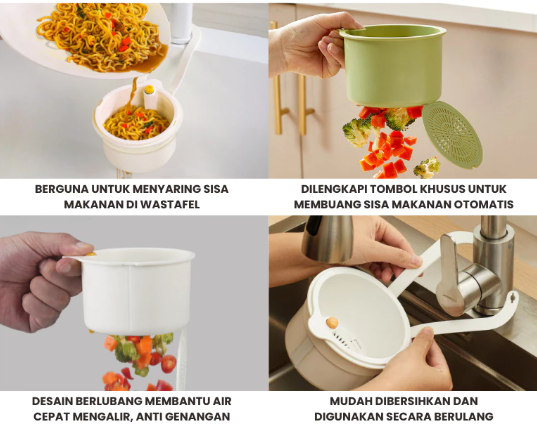 BERGUNA UNTUK MENYARING SISA MAKANAN DI WASTAFEL

DILENGKAPI TOMBOL KHUSUS UNTUK MEMBUANG SISA MAKANAN OTOMATIS

DESAIN BERLUBANG MEMBANTU AIR CEPAT MENGALIR, ANTI GENANGAN

MUDAH DIBERSIHKAN DAN DIGUNAKAN SECARA BERULANG