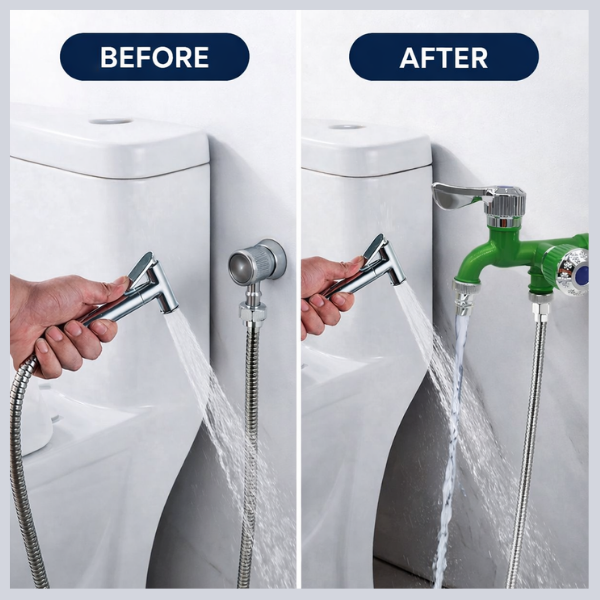 BEFORE

AFTER