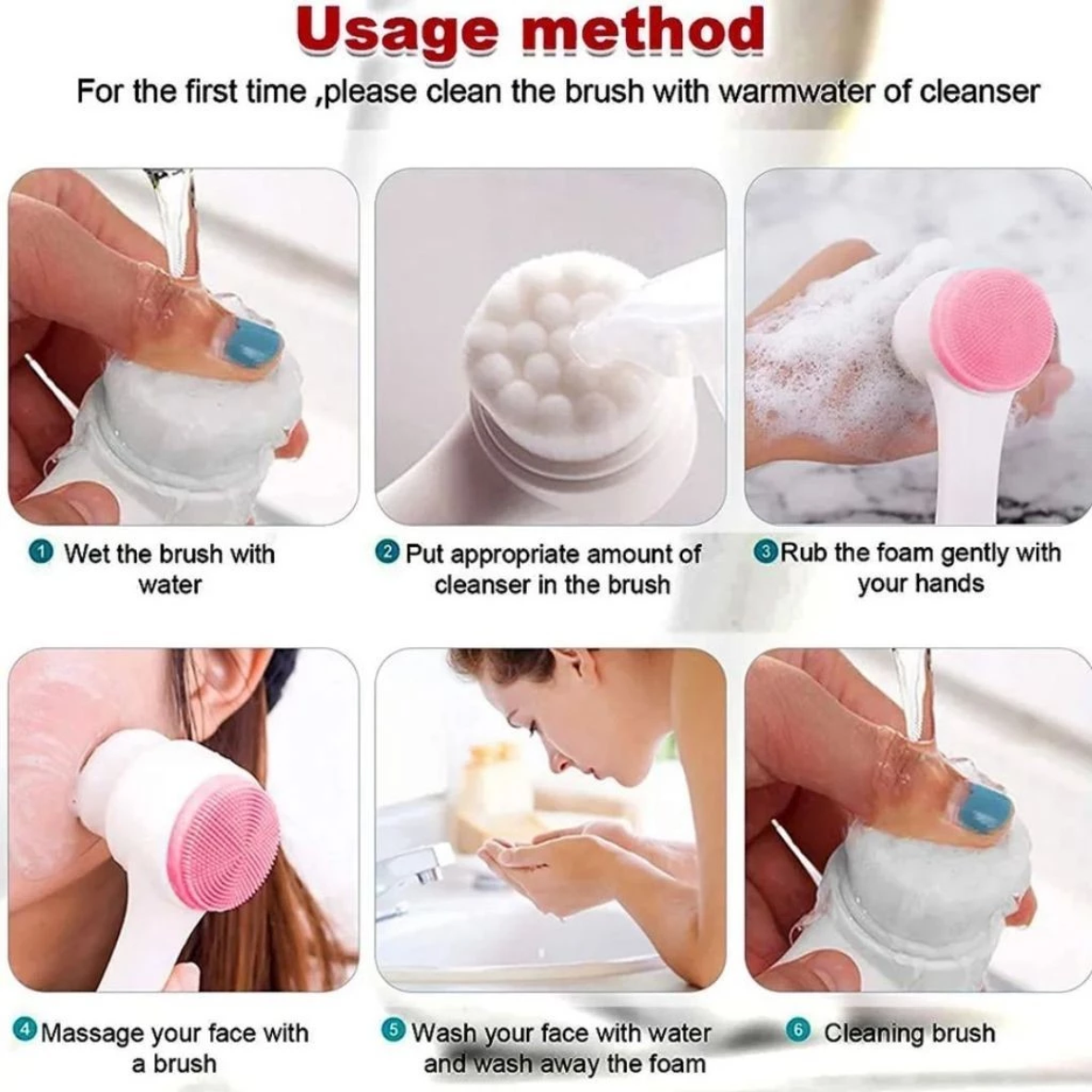 Usage method

For the first time ,please clean the brush with warmwater of cleanser

1 Wet the brush with water

2 Put appropriate amount of cleanser in the brush

3 Rub the foam gently with your hands

4 Massage your face with a brush

5 Wash your face with water and wash away the foam

6 Cleaning brush