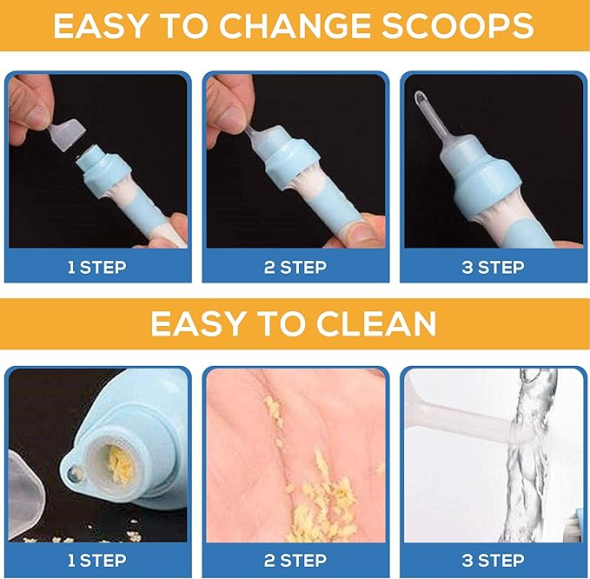 EASY TO CHANGE SCOOPS

1 STEP

2 STEP

3 STEP

EASY TO CLEAN

1 STEP

2 STEP

3 STEP