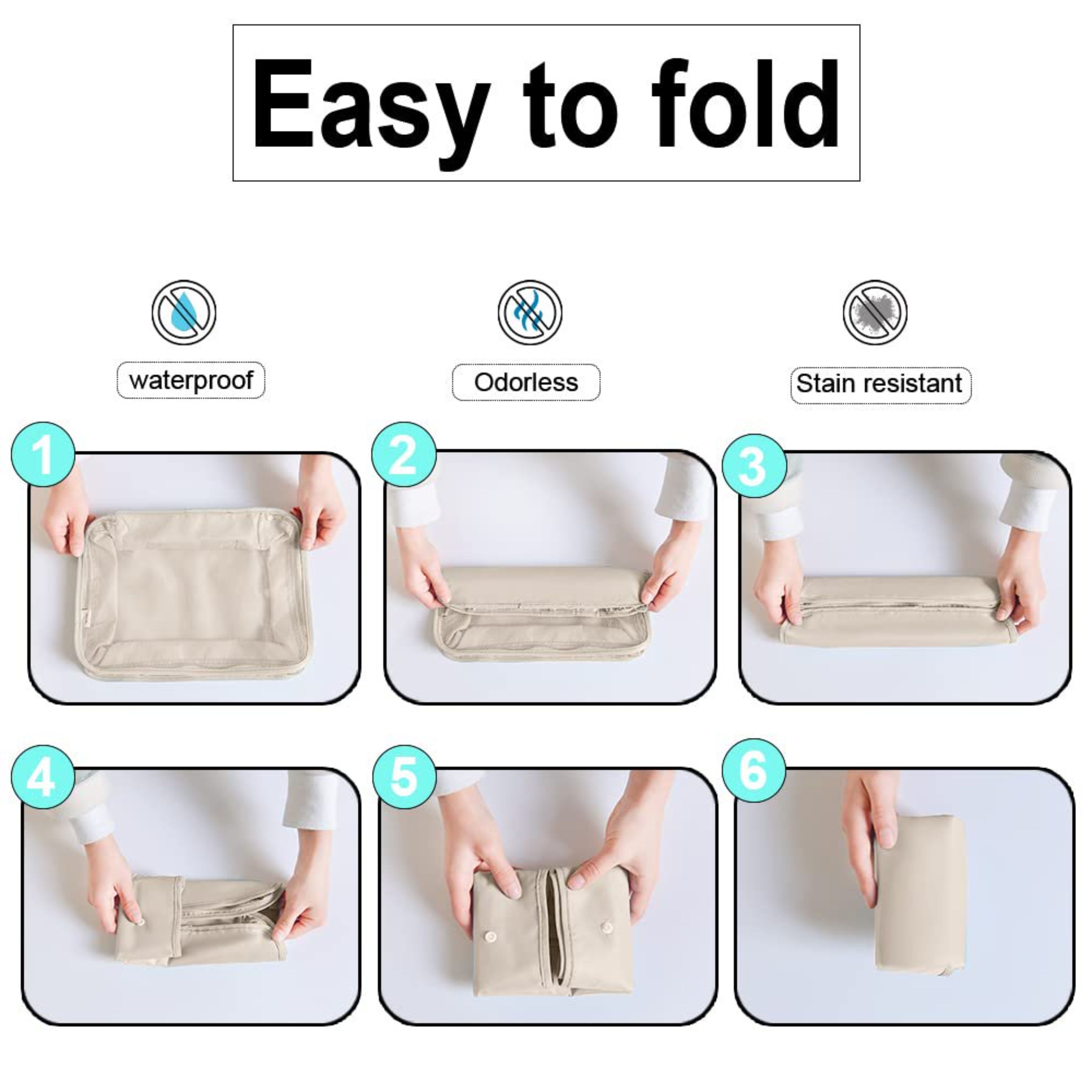 Easy to fold

waterproof

Odorless

Stain resistant

1

2

3

4

5

6