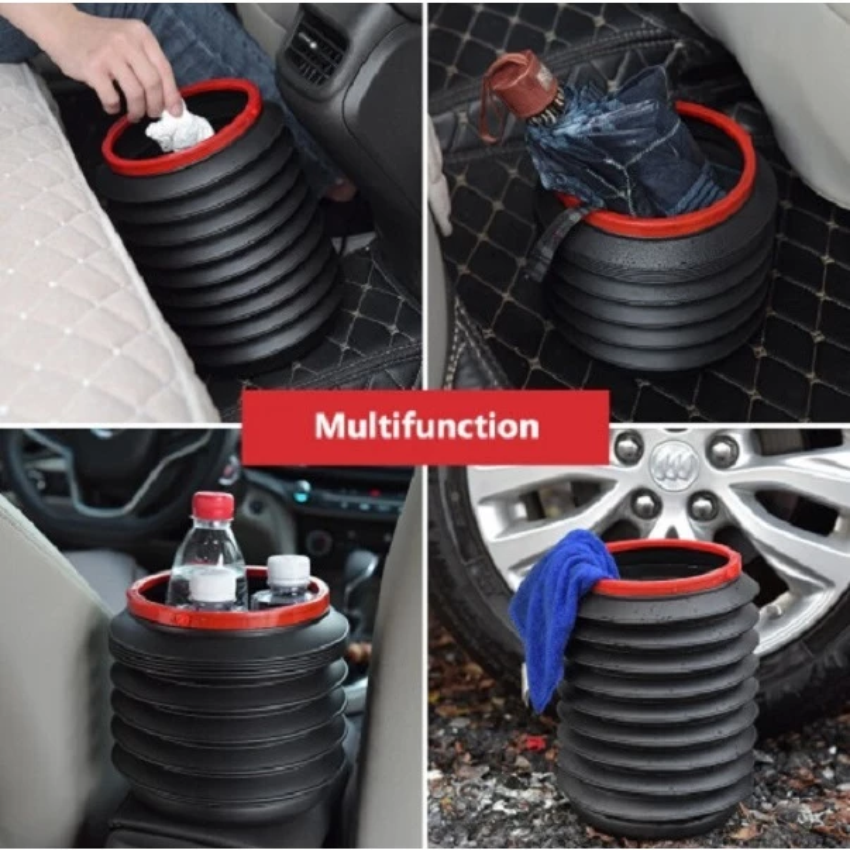 Multifunction