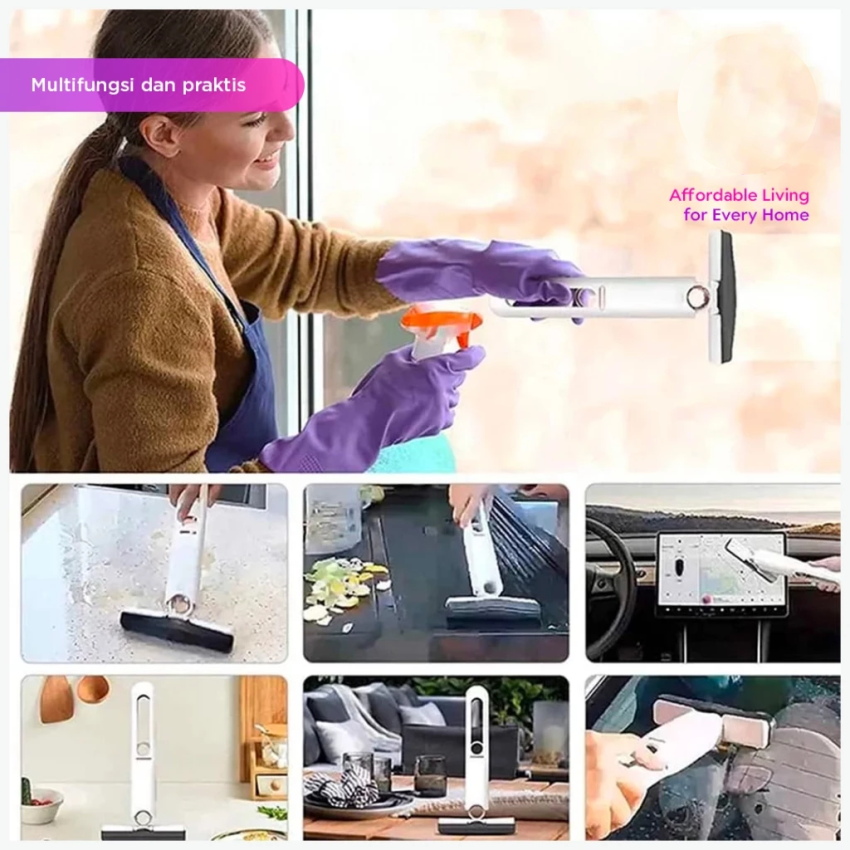 Multifungsi dan praktis

Affordable Living
for Every Home