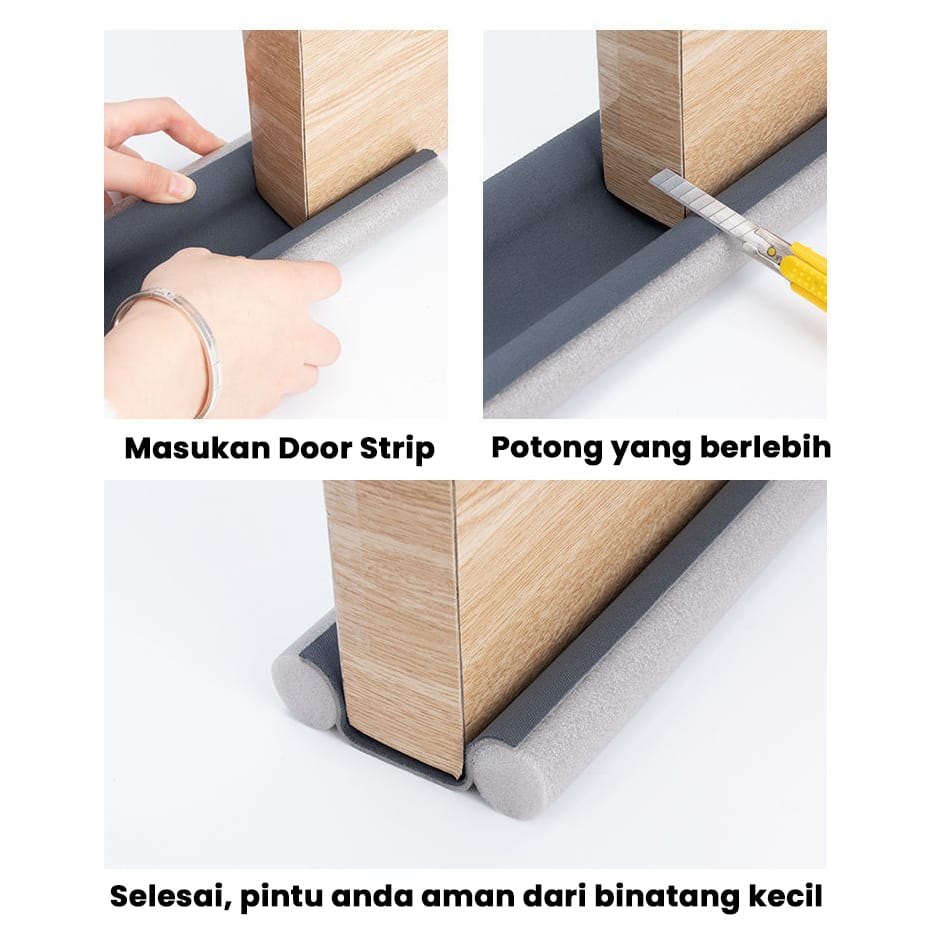 Masukan Door Strip

Potong yang berlebih

Selesai, pintu anda aman dari binatang kecil