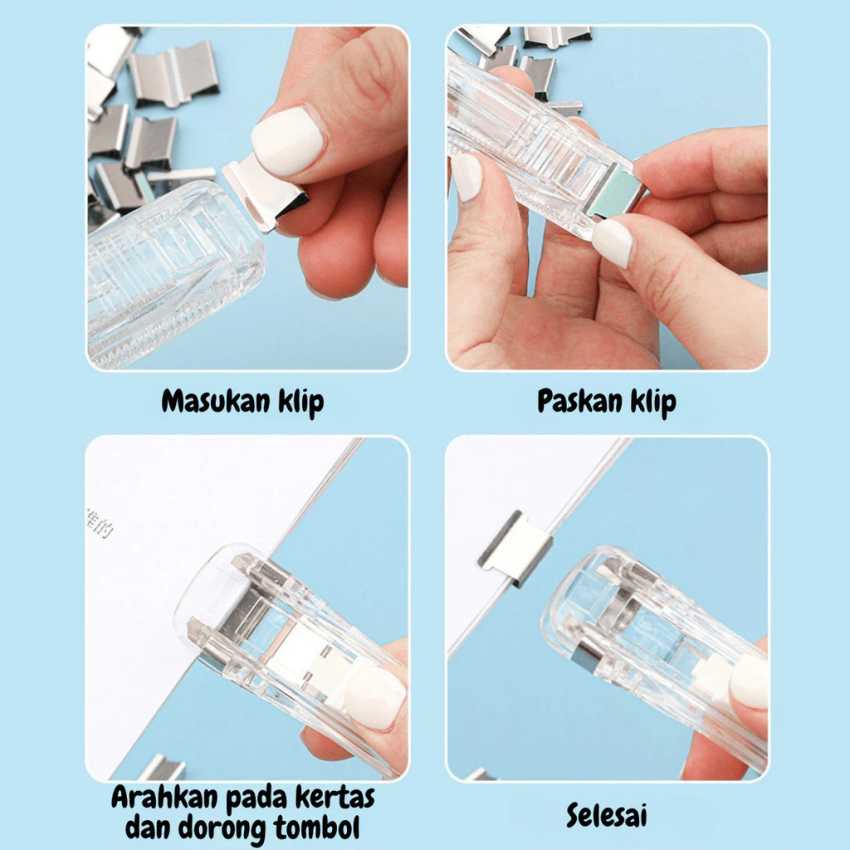 Masukan klip

Paskan klip

Arahkan pada kertas dan dorong tombol

Selesai